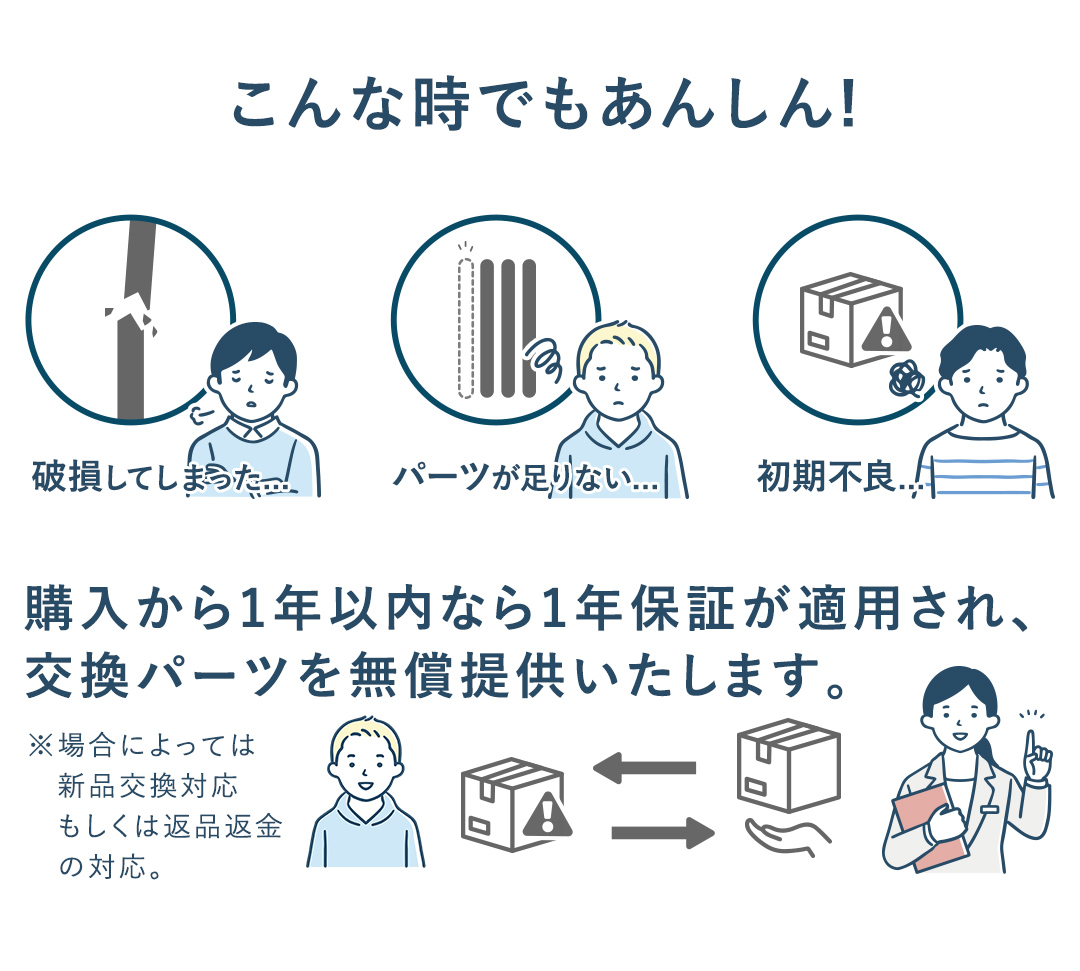 こんな時でもあんしん!

破損してしまった…

パーツが足りない…

初期不良…

購入から1年以内なら1年保証が適用され、交換パーツを無償提供いたします。

※場合によっては新品交換対応もしくは返品返金の対応。