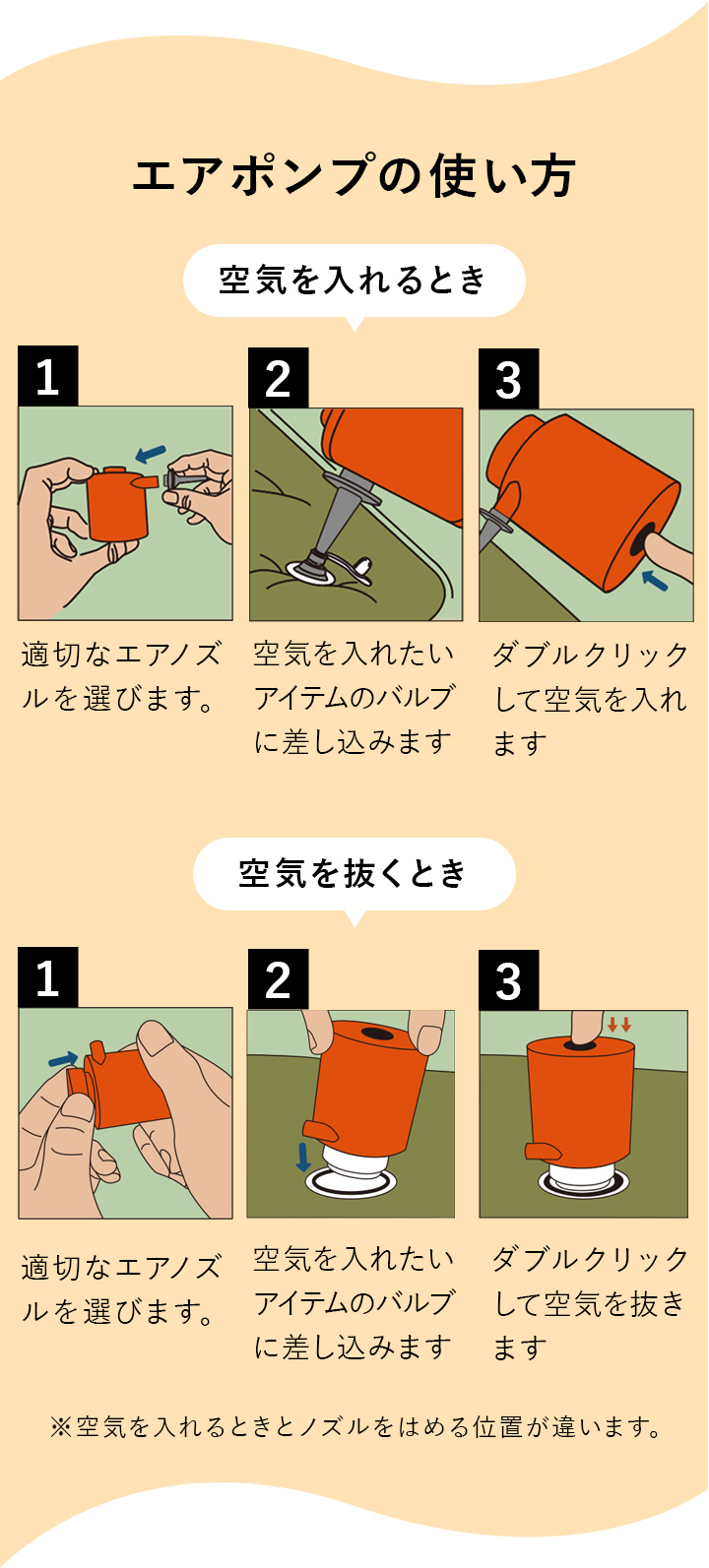 エアポンプの使い方

空気を入れるとき

1
適切なエアノズルを選びます。

2
空気を入れたいアイテムのバルブに差し込みます

3
ダブルクリックして空気を入れます

空気を抜くとき

1
適切なエアノズルを選びます。

2
空気を入れたいアイテムのバルブに差し込みます

3
ダブルクリックして空気を抜きます

※空気を入れるときとノズルをはめる位置が違います。