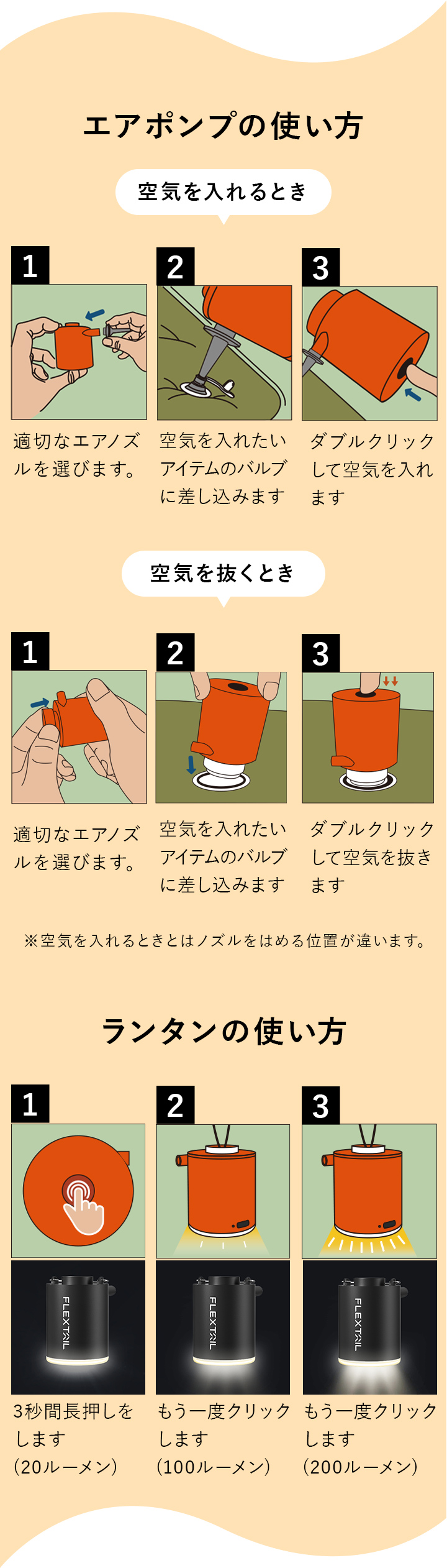 エアポンプの使い方

空気を入れるとき

1

適切なエアノズルを選びます。

2

空気を入れたいアイテムのバルブに差し込みます

3

ダブルクリックして空気を入れます

空気を抜くとき

1

適切なエアノズルを選びます。

2

空気を入れたいアイテムのバルブに差し込みます

3

ダブルクリックして空気を抜きます

※空気を入れるときとはノズルをはめる位置が違います。

ランタンの使い方

1

FLEXTAIL

3秒間長押しをします
(20ルーメン)

2

FLEXTAIL

もう一度クリックします
(100ルーメン)

3

FLEXTAIL

もう一度クリックします
(200ルーメン)