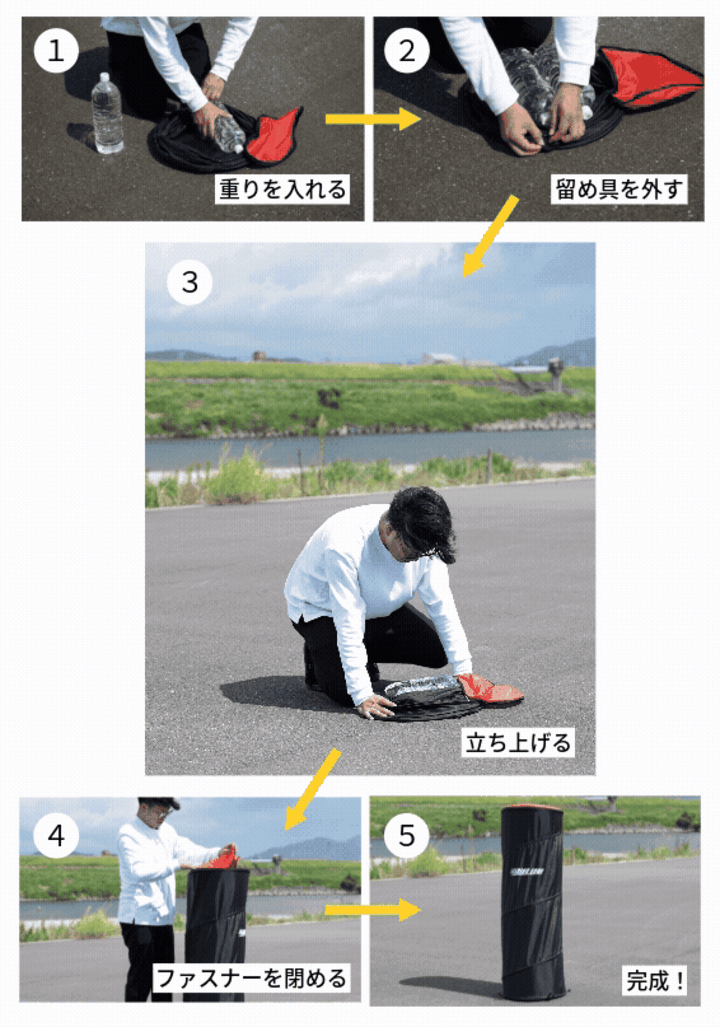 1
重りを入れる

2
留め具を外す

3
立ち上げる

4
ファスナーを閉める

5
完成！