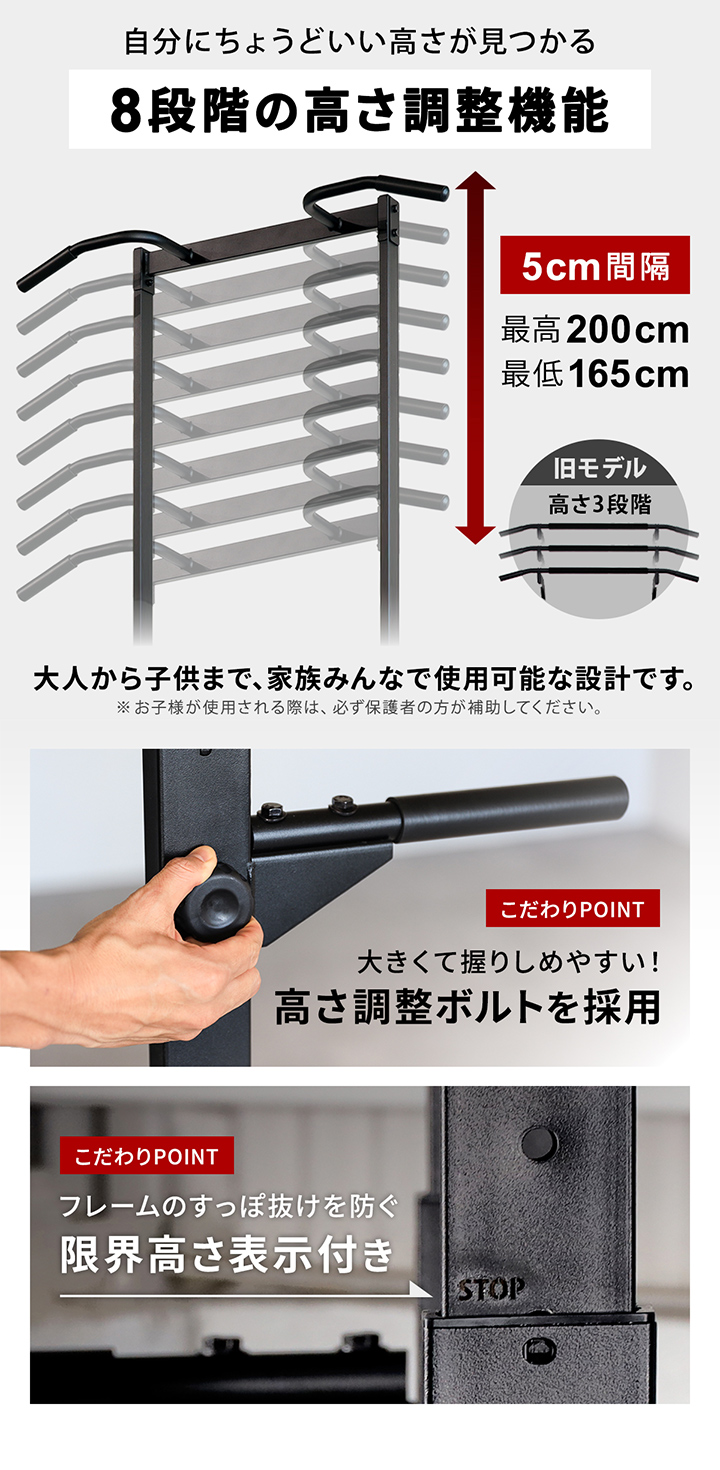 自分にちょうどいい高さが見つかる

8段階の高さ調整機能

5cm間隔

最高200cm
最低165cm

旧モデル
高さ3段階

大人から子供まで、家族みんなで使用可能な設計です。
※お子様が使用される際は、必ず保護者の方が補助してください。

こだわりPOINT
大きくて握りしめやすい！
高さ調整ボルトを採用

こだわりPOINT
フレームのすっぽ抜けを防ぐ
限界高さ表示付き

STOP