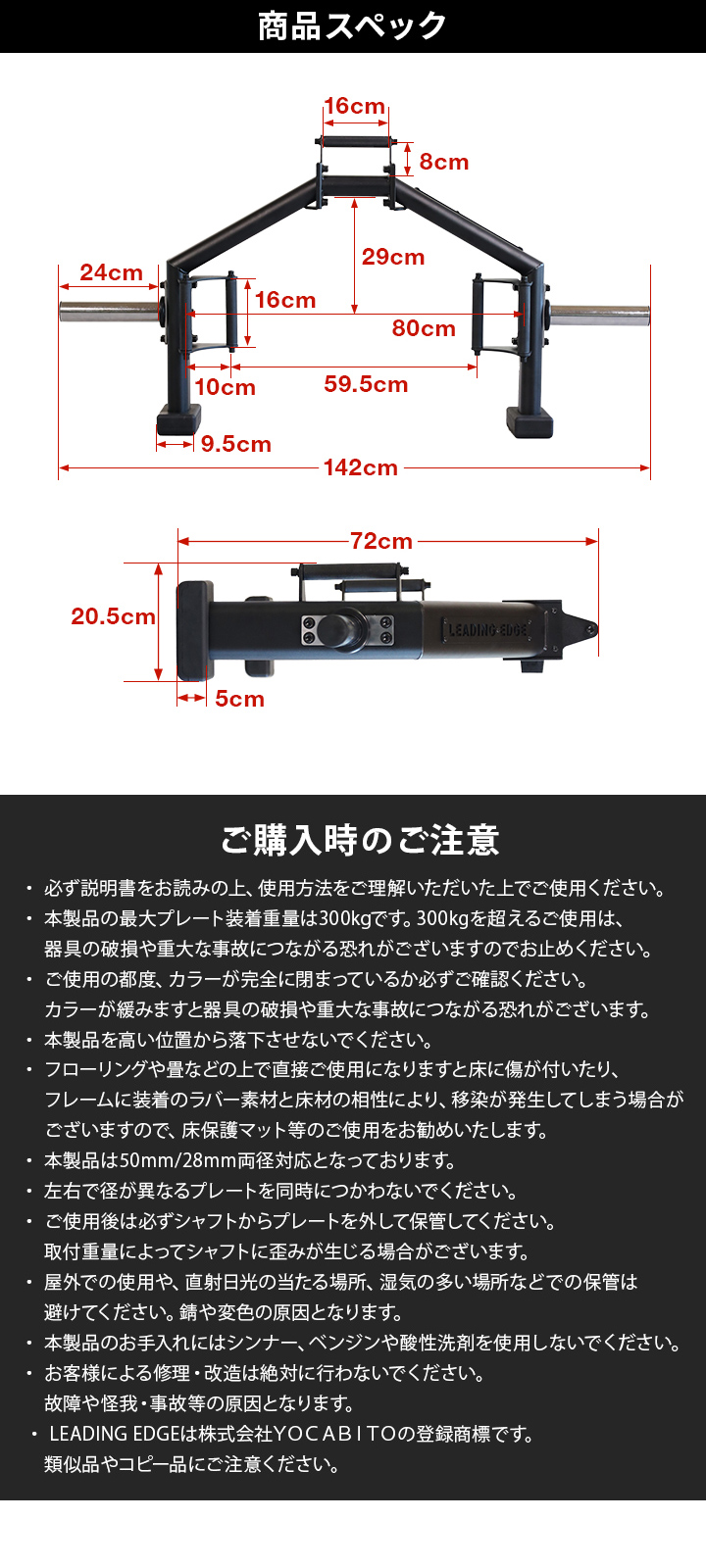 商品スペック

16cm
8cm
29cm
24cm
16cm
80cm
10cm
59.5cm
9.5cm
142cm

72cm
20.5cm
LEADING EDGE
5cm

ご購入時のご注意

・ 必ず説明書をお読みの上、使用方法をご理解いただいた上でご使用ください。
・ 本製品の最大プレート装着重量は300kgです。300kgを超えるご使用は、器具の破損や重大な事故につながる恐れがございますのでお止めください。
・ ご使用の都度、カラーが完全に閉まっているか必ずご確認ください。カラーが緩みますと器具の破損や重大な事故につながる恐れがございます。
・ 本製品を高い位置から落下させないでください。
・ フローリングや畳などの上で直接ご使用になりますと床に傷が付いたり、フレームに装着のラバー素材と床材の相性により、移染が発生してしまう場合がございますので、床保護マット等のご使用をお勧めいたします。
・ 本製品は50mm/28mm両径対応となっております。
・ 左右で径が異なるプレートを同時につかわないでください。
・ ご使用後は必ずシャフトからプレートを外して保管してください。取付重量によってシャフトに歪みが生じる場合がございます。
・ 屋外での使用や、直射日光の当たる場所、湿気の多い場所などでの保管は避けてください。錆や変色の原因となります。
・ 本製品のお手入れにはシンナー、ベンジンや酸性洗剤を使用しないでください。
・ お客様による修理・改造は絶対に行わないでください。故障や怪我・事故等の原因となります。
・ LEADING EDGEは株式会社YOCABITOの登録商標です。類似品やコピー品にご注意ください。