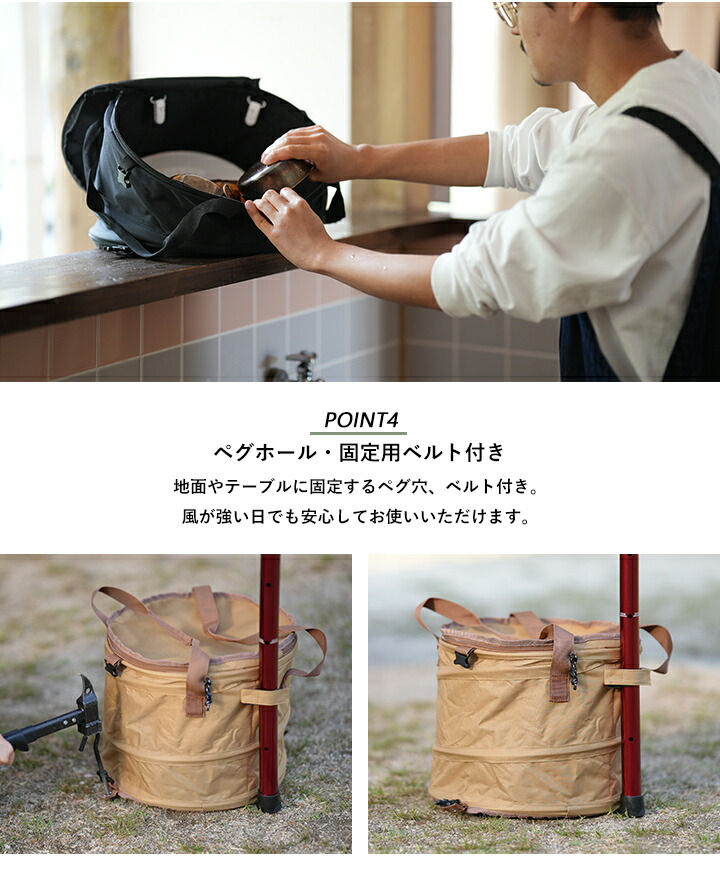 POINT4

ペグホール・固定用ベルト付き

地面やテーブルに固定するペグ穴、ベルト付き。
風が強い日でも安心してお使いいただけます。