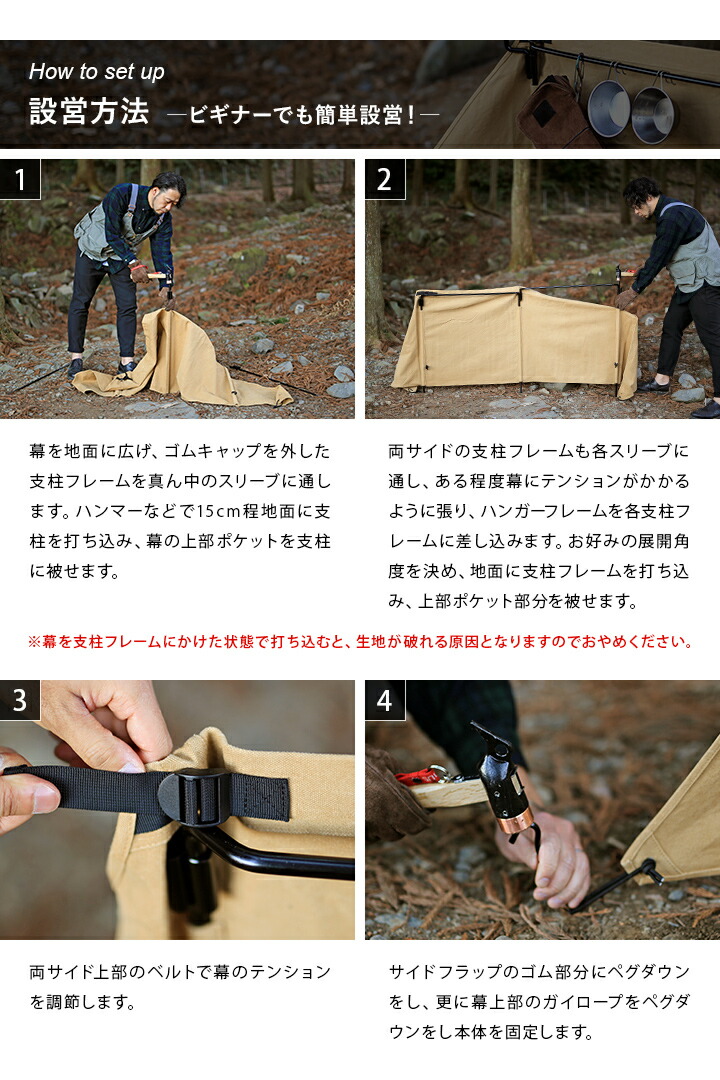 How to set up

設営方法 ―ビギナーでも簡単設営！―

1

幕を地面に広げ、ゴムキャップを外した支柱フレームを真ん中のスリーブに通します。ハンマーなどで15cm程地面に支柱を打ち込み、幕の上部ポケットを支柱に被せます。

2

両サイドの支柱フレームも各スリーブに通し、ある程度幕にテンションがかかるように張り、ハンガーフレームを各支柱フレームに差し込みます。お好みの展開角度を決め、地面に支柱フレームを打ち込み、上部ポケット部分を被せます。

※幕を支柱フレームにかけた状態で打ち込むと、生地が破れる原因となりますのでおやめください。

3

両サイド上部のベルトで幕のテンションを調節します。

4

サイドフラップのゴム部分にペグダウンをし、更に幕上部のガイロープをペグダウンをし本体を固定します。