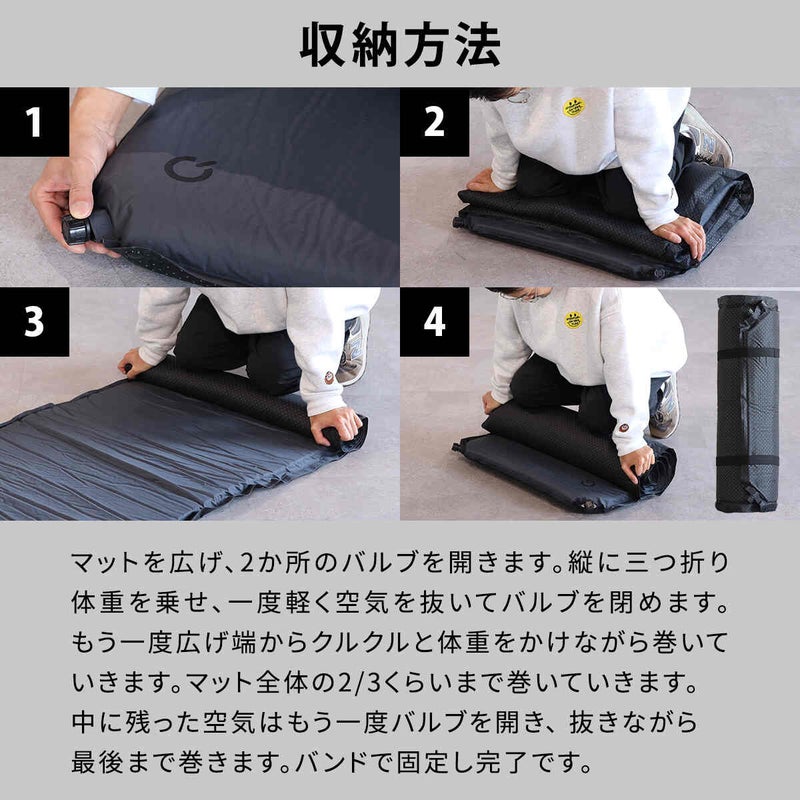 収納方法

1

2

3

4

マットを広げ、2か所のバルブを開きます。縦に三つ折り体重を乗せ、一度軽く空気を抜いてバルブを閉めます。もう一度広げ端からクルクルと体重をかけながら巻いていきます。マット全体の2/3くらいまで巻いていきます。中に残った空気はもう一度バルブを開き、抜きながら最後まで巻きます。バンドで固定し完了です。