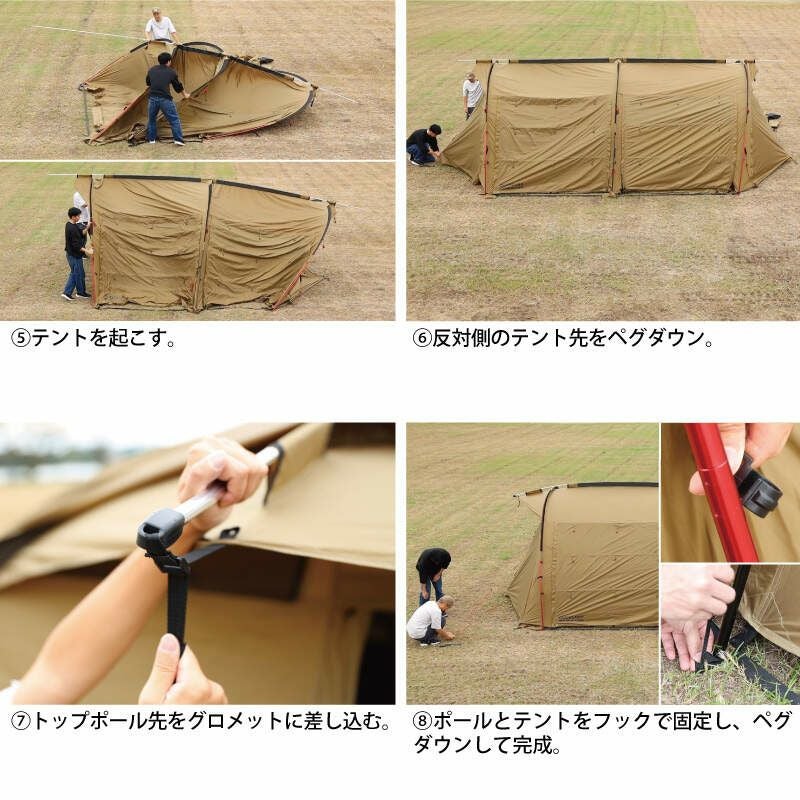 ⑤テントを起こす。

⑥反対側のテント先をペグダウン。

⑦トップポール先をグロメットに差し込む。

⑧ポールとテントをフックで固定し、ペグダウンして完成。