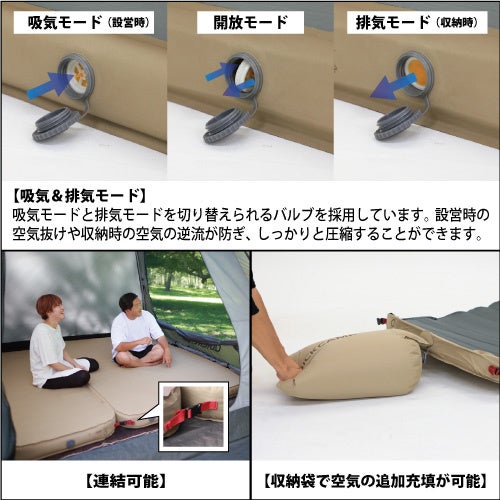 吸気モード（設営時）

開放モード

排気モード（収納時）

【吸気＆排気モード】
吸気モードと排気モードを切り替えられるバルブを採用しています。設営時の空気抜けや収納時の空気の逆流が防ぎ、しっかりと圧縮することができます。

【連結可能】

【収納袋で空気の追加充填が可能】