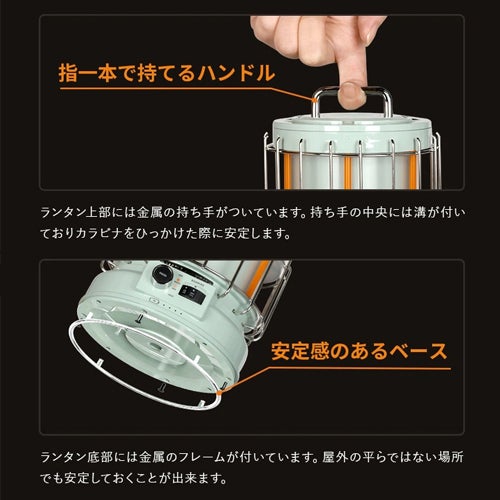 指一本で持てるハンドル

ランタン上部には金属の持ち手がついています。持ち手の中央には溝が付いておりカラビナをひっかけた際に安定します。

安定感のあるベース

ランタン底部には金属のフレームが付いています。屋外の平らではない場所でも安定しておくことが出来ます。