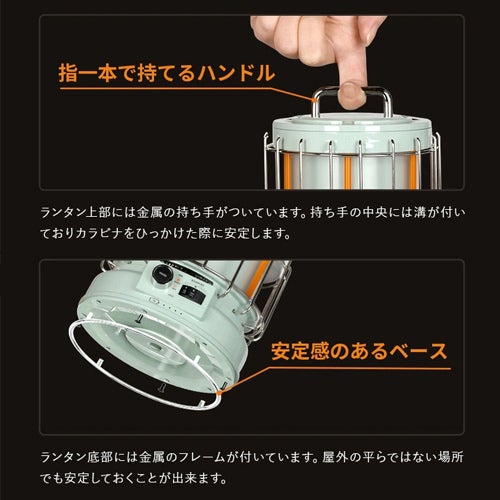 指一本で持てるハンドル

ランタン上部には金属の持ち手がついています。持ち手の中央には溝が付いておりカラビナをひっかけた際に安定します。

安定感のあるベース

ランタン底部には金属のフレームが付いています。屋外の平らではない場所でも安定しておくことが出来ます。