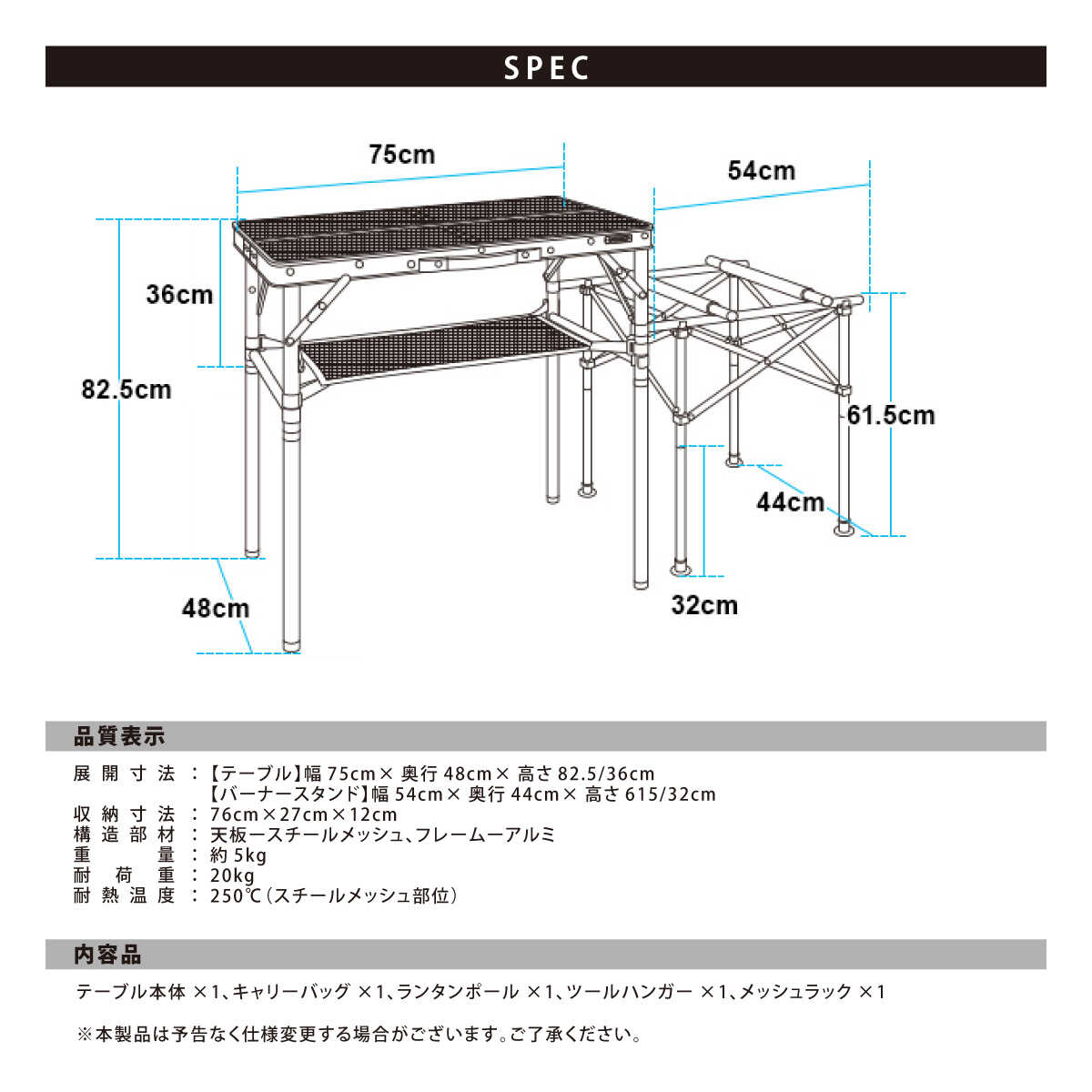 SPEC

75cm

54cm

36cm

82.5cm

61.5cm

44cm

48cm

32cm

品質表示

展開寸法：【テーブル】幅 75cm× 奥行 48cm× 高さ 82.5/36cm
【バーナースタンド】幅 54cm× 奥行 44cm× 高さ 615/32cm
収納寸法：76cm×27cm×12cm
構造部材：天板ースチールメッシュ、フレームーアルミ
重量：約 5kg
耐荷重：20kg
耐熱温度：250℃（スチールメッシュ部位）

内容品

テーブル本体 ×1、キャリーバッグ ×1、ランタンポール ×1、ツールハンガー ×1、メッシュラック ×1

※本製品は予告なく仕様変更する場合がございます。ご了承ください。