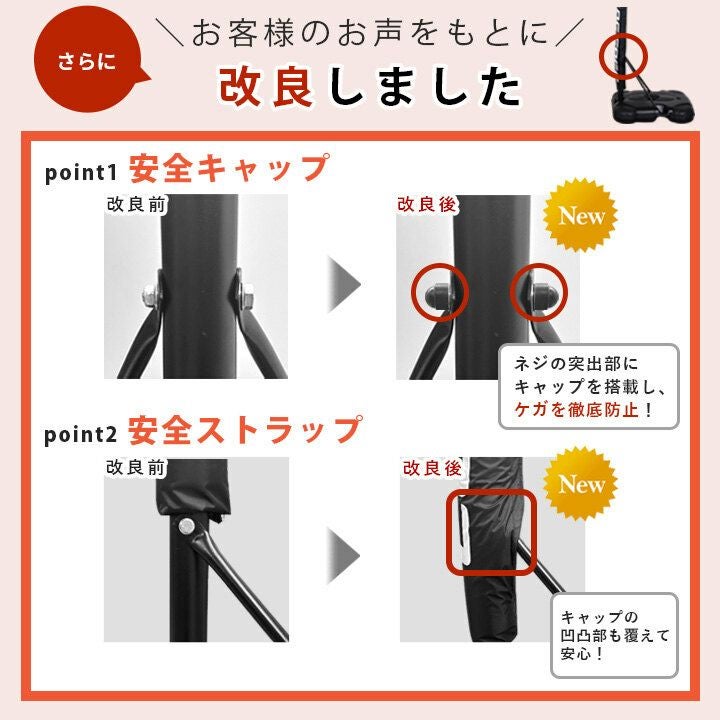 さらに

＼お客様のお声をもとに／

改良しました

point1 安全キャップ

改良前

改良後

New

ネジの突出部にキャップを搭載し、ケガを徹底防止！

point2 安全ストラップ

改良前

改良後

New

キャップの凹凸部も覆えて安心！