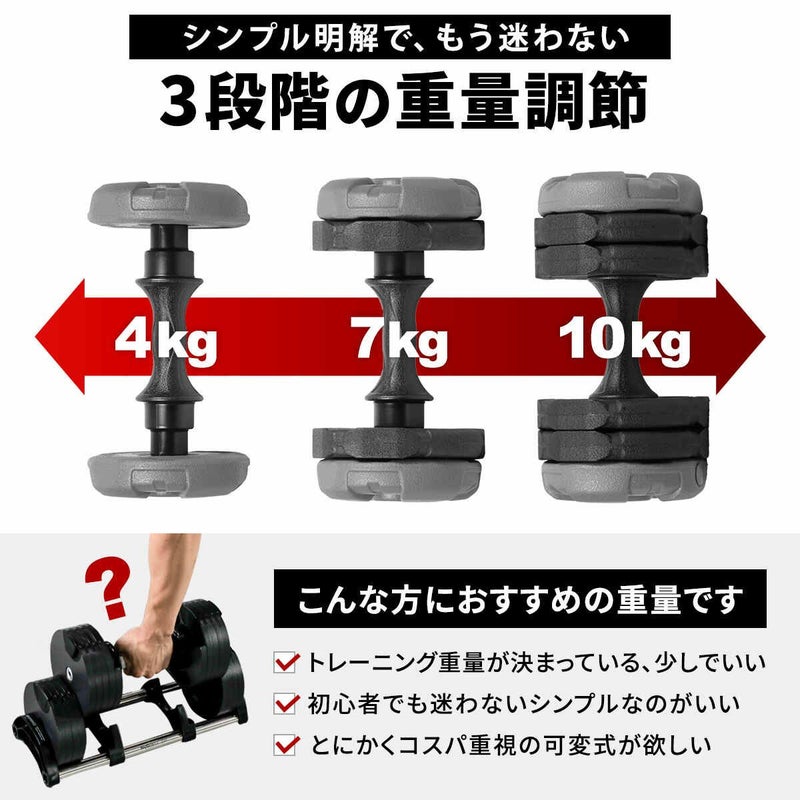 シンプル明解で、もう迷わない

3段階の重量調節

4kg

7kg

10kg

?

こんな方におすすめの重量です

トレーニング重量が決まっている、少しでいい

初心者でも迷わないシンプルなのがいい

とにかくコスパ重視の可変式が欲しい