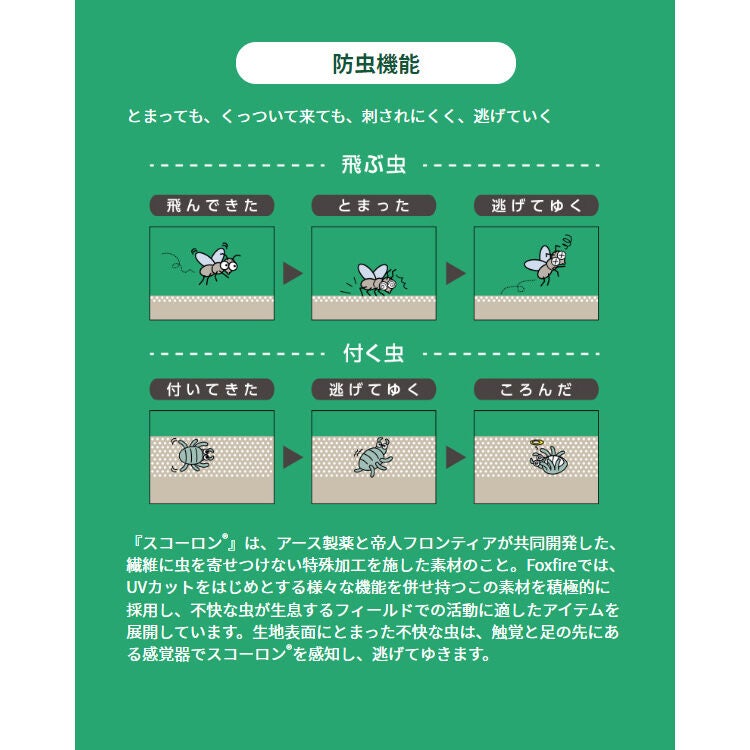 防虫機能

とまっても、くっついて来ても、刺されにくく、逃げていく

飛ぶ虫

飛んできた

とまった

逃げてゆく

付く虫

付いてきた

逃げてゆく

ころんだ

『スコーロン®』は、アース製薬と帝人フロンティアが共同開発した、繊維に虫を寄せつけない特殊加工を施した素材のこと。Foxfireでは、UVカットをはじめとする様々な機能を併せ持つこの素材を積極的に採用し、不快な虫が生息するフィールドでの活動に適したアイテムを展開しています。生地表面にとまった不快な虫は、触覚と足の先にある感覚器でスコーロン®を感知し、逃げてゆきます。