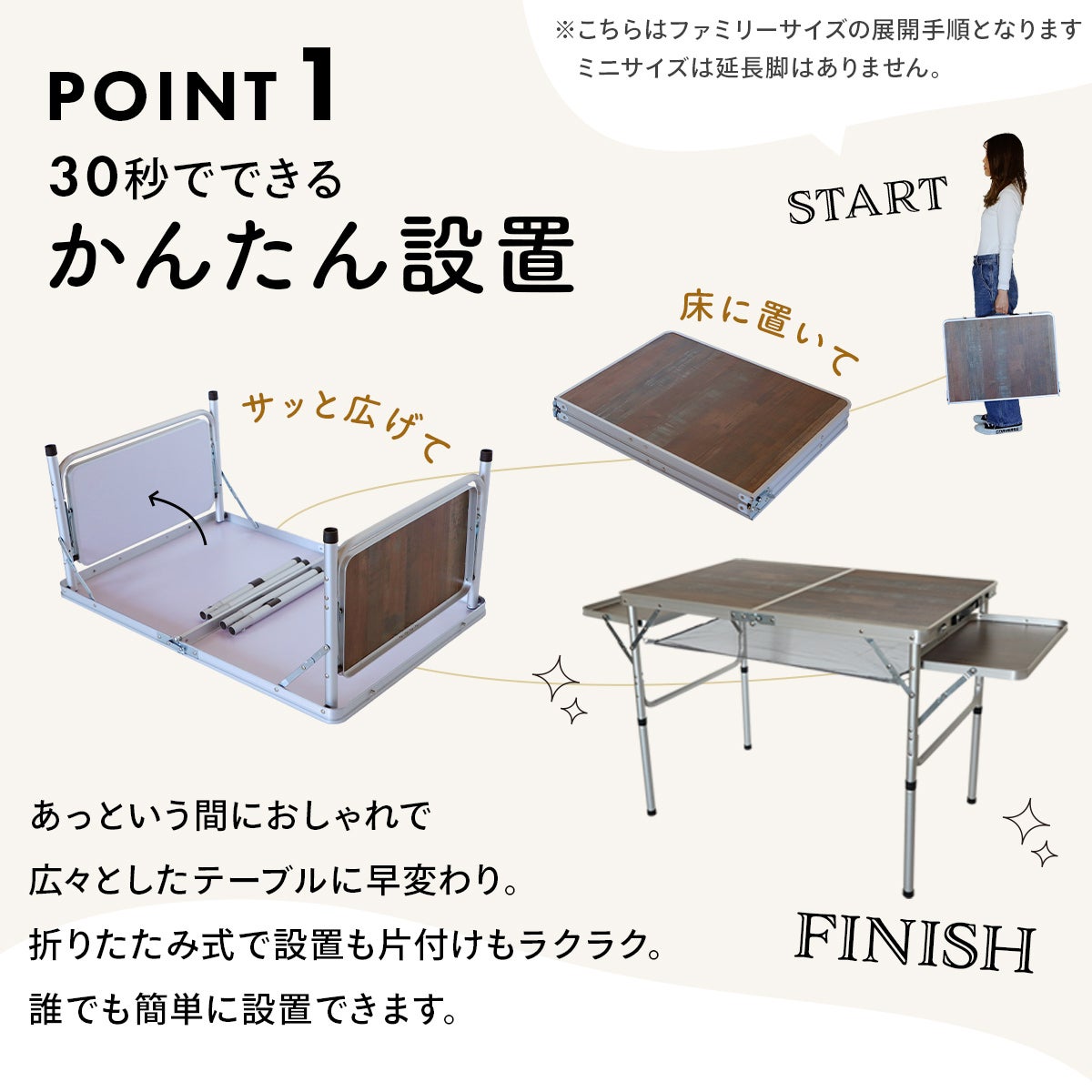 ※こちらはファミリーサイズの展開手順となります
ミニサイズは延長脚はありません。

POINT 1
30秒でできる
かんたん設置

START

床に置いて

サッと広げて

FINISH

あっという間におしゃれで
広々としたテーブルに早変わり。
折りたたみ式で設置も片付けもラクラク。
誰でも簡単に設置できます。