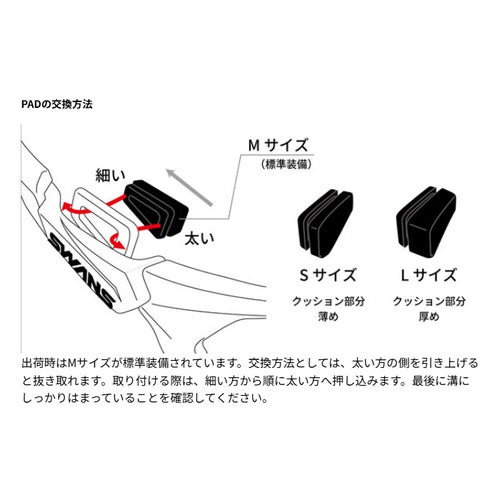 PADの交換方法

Mサイズ
（標準装備）

細い

太い

SWANS

Sサイズ

クッション部分
薄め

Lサイズ

クッション部分
厚め

出荷時はMサイズが標準装備されています。交換方法としては、太い方の側を引き上げると抜き取れます。取り付ける際は、細い方から順に太い方へ押し込みます。最後に溝にしっかりはまっていることを確認してください。