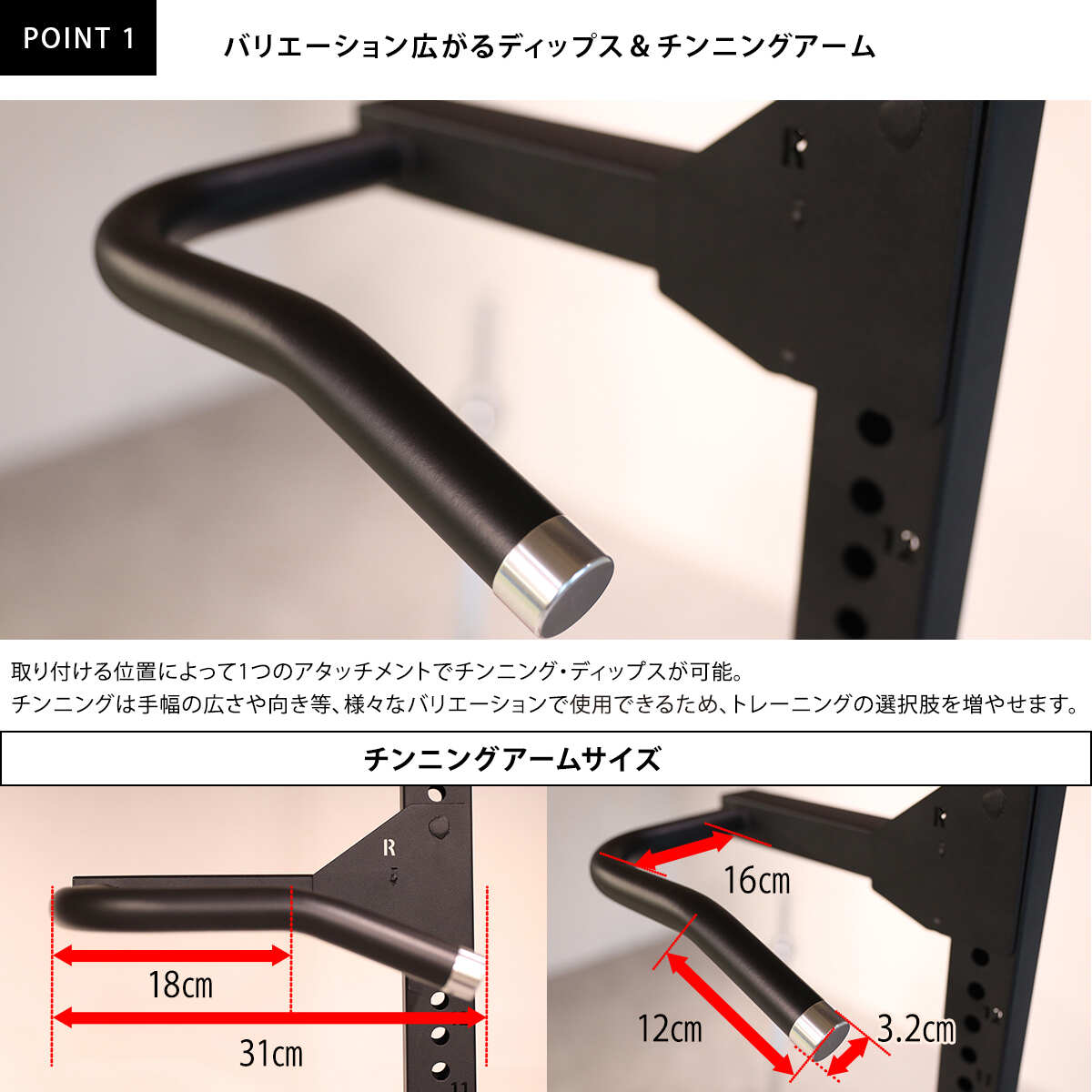 POINT 1

バリエーション広がるディップス＆チンニングアーム

R

12

取り付ける位置によって1つのアタッチメントでチンニング・ディップスが可能。
チンニングは手幅の広さや向き等、様々なバリエーションで使用できるため、トレーニングの選択肢を増やせます。

チンニングアームサイズ

R

18cm

31cm

11

16cm

12cm

3.2cm