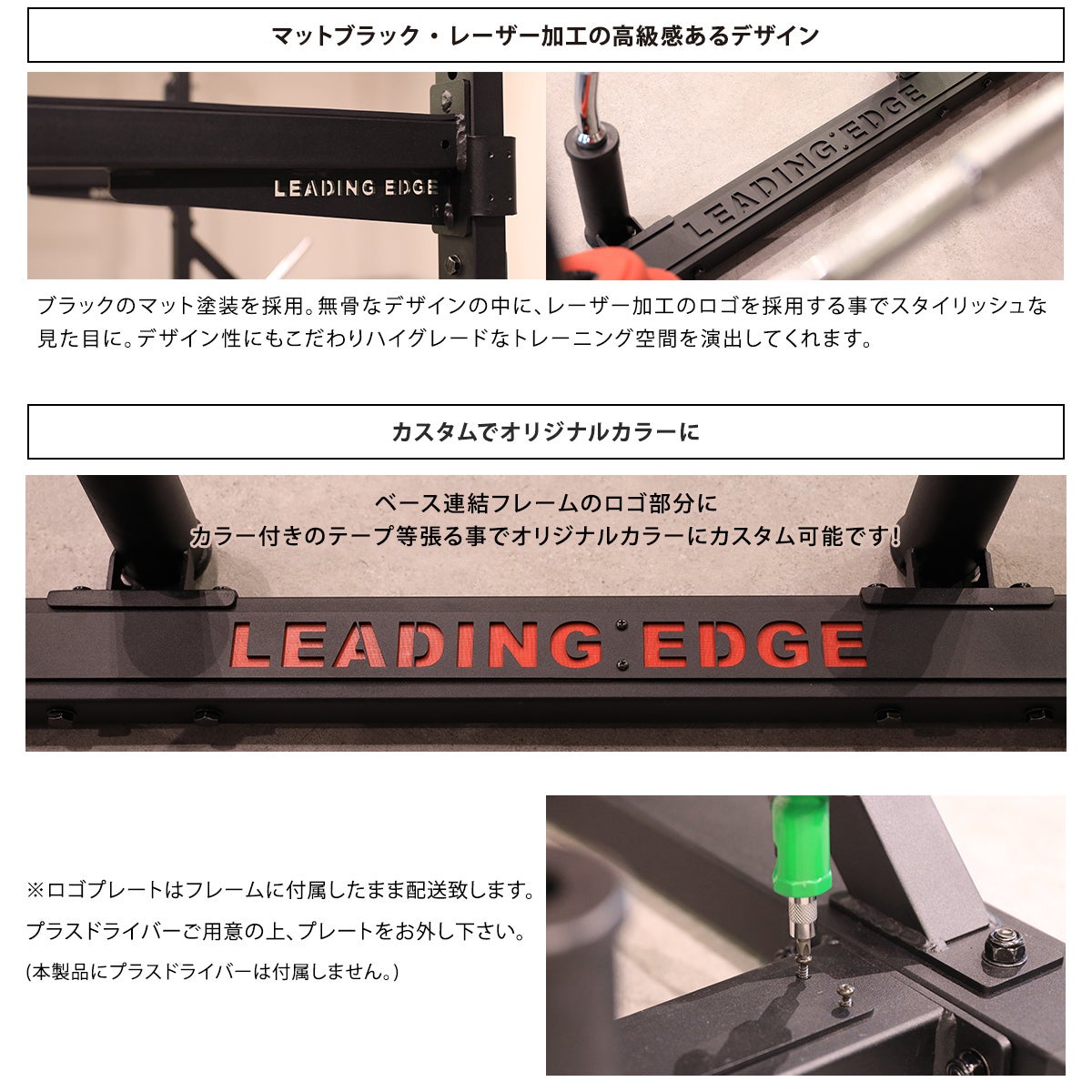 マットブラック・レーザー加工の高級感あるデザイン

LEADING EDGE

LEADING EDGE

ブラックのマット塗装を採用。無骨なデザインの中に、レーザー加工のロゴを採用する事でスタイリッシュな見た目に。デザイン性にもこだわりハイグレードなトレーニング空間を演出してくれます。

カスタムでオリジナルカラーに

ベース連結フレームのロゴ部分に
カラー付きのテープ等張る事でオリジナルカラーにカスタム可能です!

LEADING EDGE

※ロゴプレートはフレームに付属したまま配送致します。
プラスドライバーご用意の上、プレートをお外し下さい。
(本製品にプラスドライバーは付属しません。)