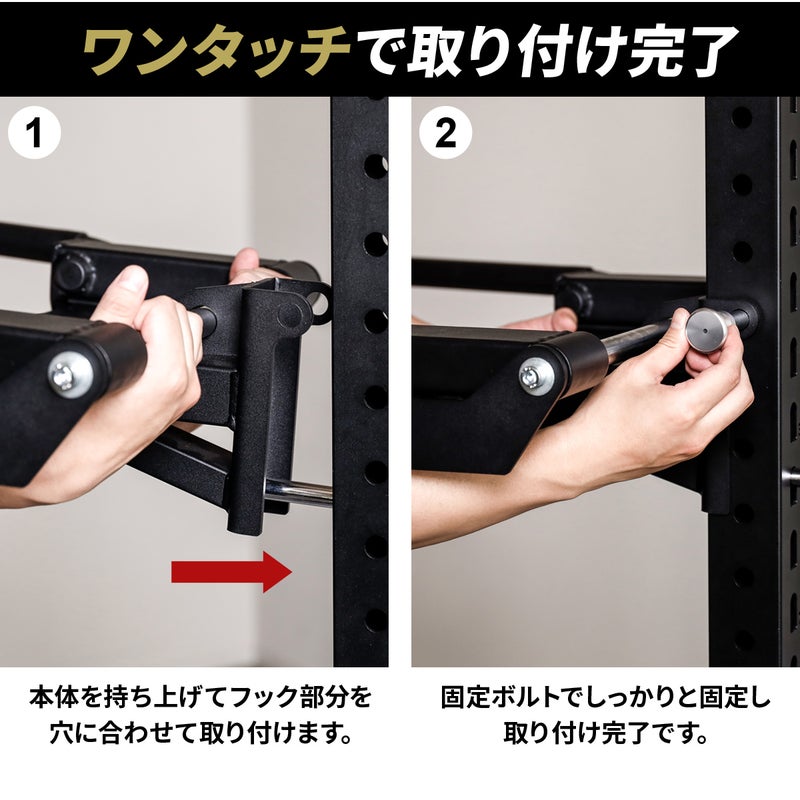 ワンタッチで取り付け完了

1

本体を持ち上げてフック部分を穴に合わせて取り付けます。

2

固定ボルトでしっかりと固定し取り付け完了です。