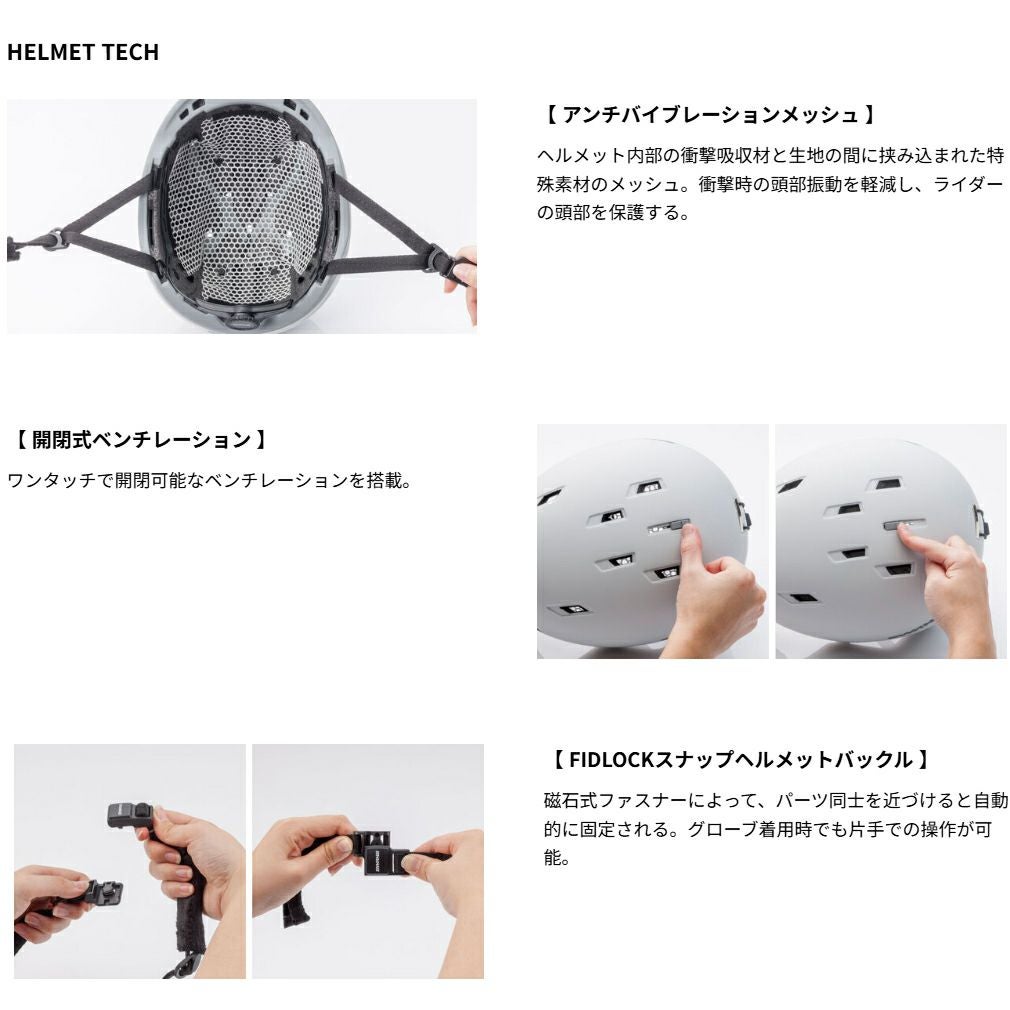 HELMET TECH

【 アンチバイブレーションメッシュ 】

ヘルメット内部の衝撃吸収材と生地の間に挟み込まれた特殊素材のメッシュ。衝撃時の頭部振動を軽減し、ライダーの頭部を保護する。

【 開閉式ベンチレーション 】

ワンタッチで開閉可能なベンチレーションを搭載。

【 FIDLOCKスナップヘルメットバックル 】

磁石式ファスナーによって、パーツ同士を近づけると自動的に固定される。グローブ着用時でも片手での操作が可能。