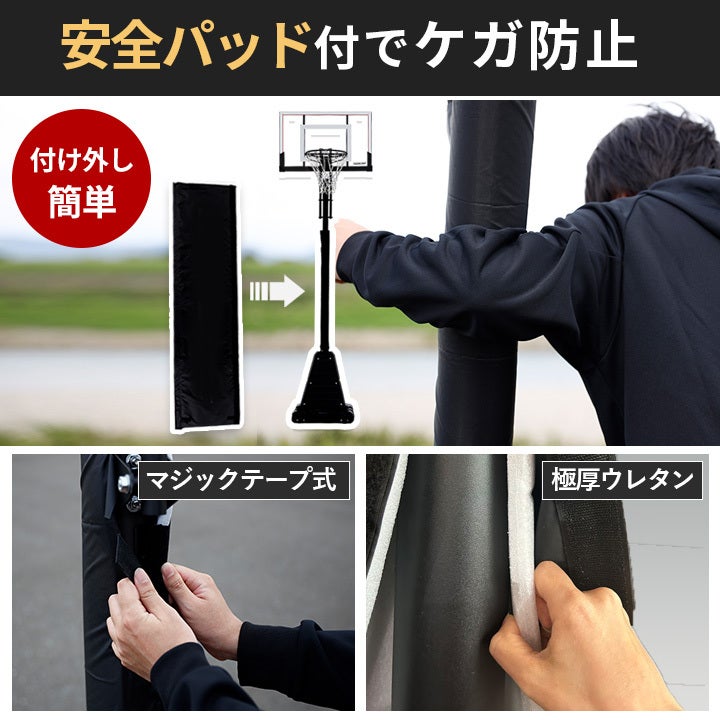 安全パッド付でケガ防止

付け外し
簡単

マジックテープ式

極厚ウレタン