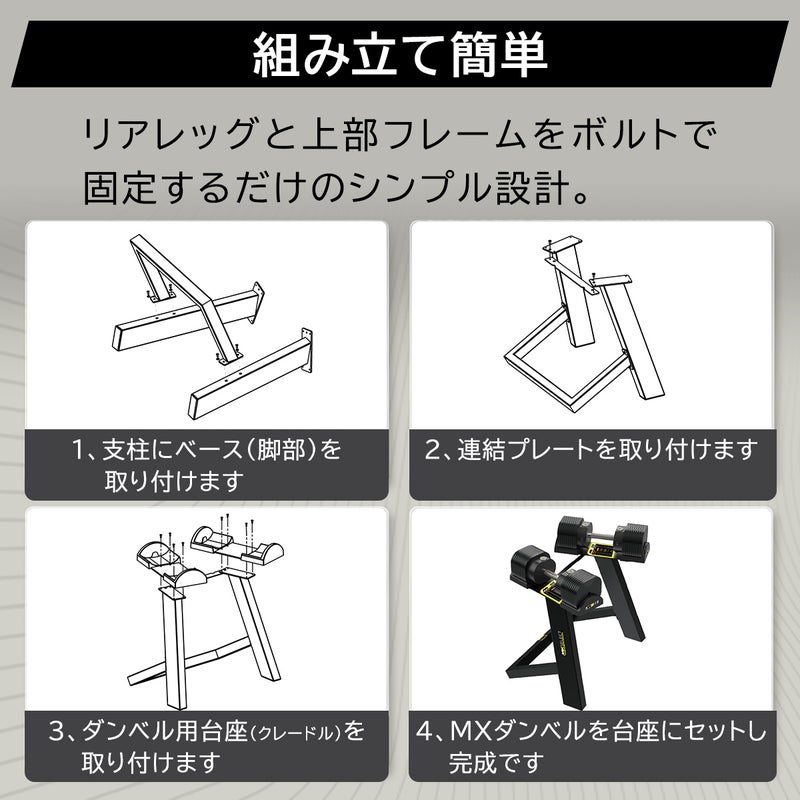 組み立て簡単

リアレッグと上部フレームをボルトで固定するだけのシンプル設計。

1、支柱にベース(脚部)を取り付けます

2、連結プレートを取り付けます

3、ダンベル用台座(クレードル)を取り付けます

4、MXダンベルを台座にセットし完成です