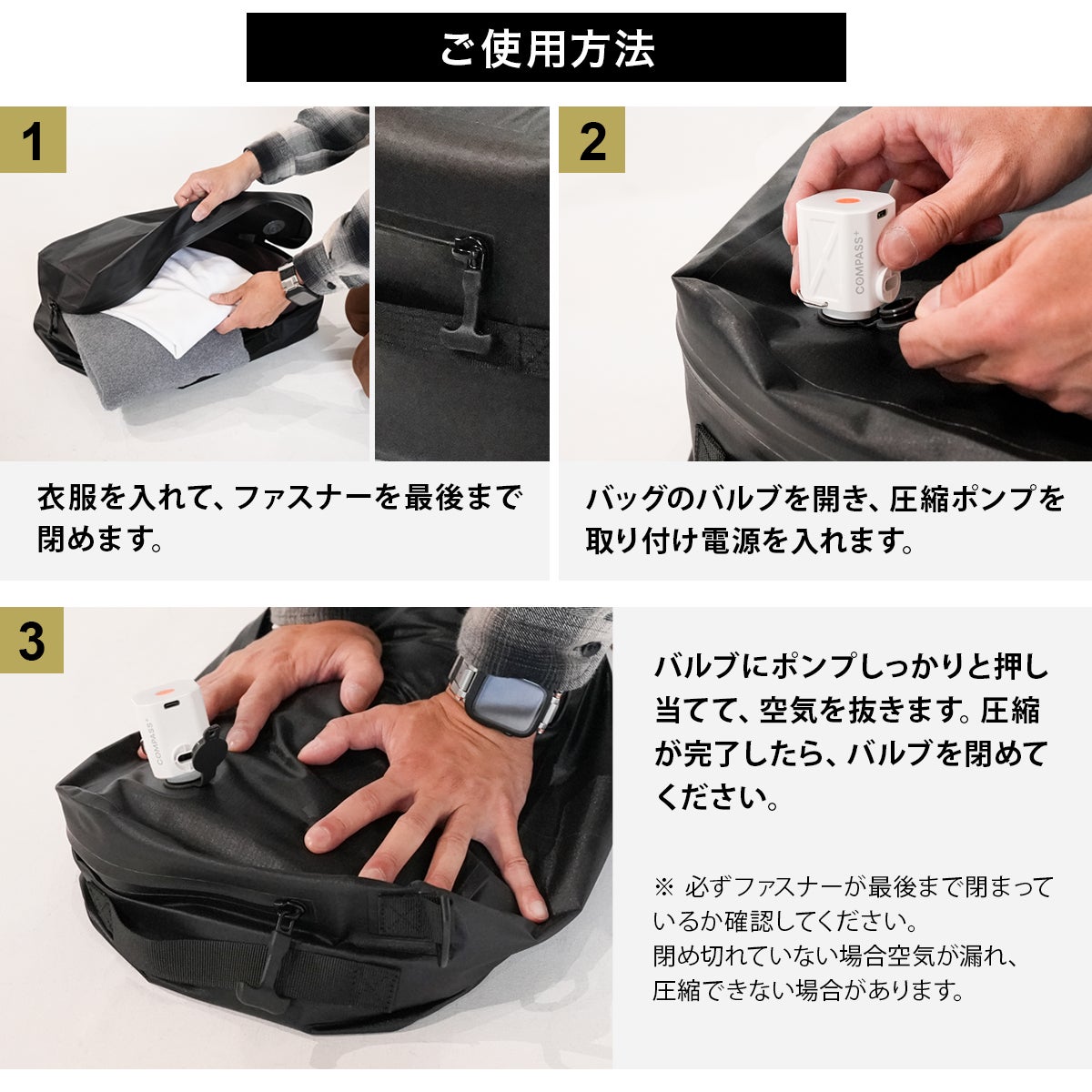 ご使用方法

1

衣服を入れて、ファスナーを最後まで閉めます。

2

COMPASS+

バッグのバルブを開き、圧縮ポンプを取り付け電源を入れます。

3

COMPASS+

バルブにポンプしっかりと押し当てて、空気を抜きます。圧縮が完了したら、バルブを閉めてください。

※ 必ずファスナーが最後まで閉まっているか確認してください。
閉め切れていない場合空気が漏れ、圧縮できない場合があります。