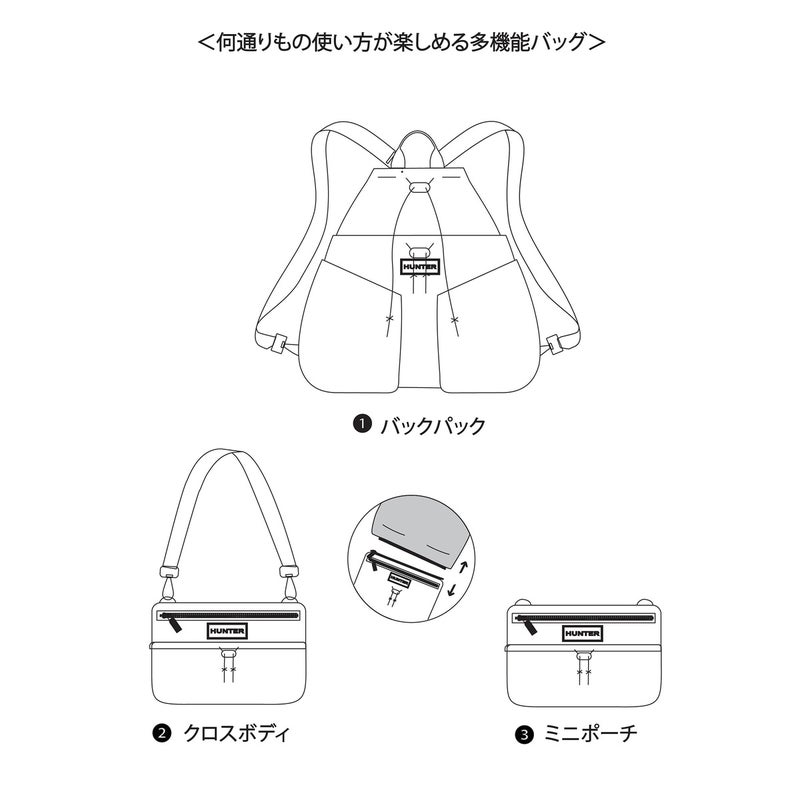 ＜何通りもの使い方が楽しめる多機能バッグ＞

HUNTER

❶ バックパック

HUNTER

HUNTER

HUNTER

❷ クロスボディ

❸ ミニポーチ