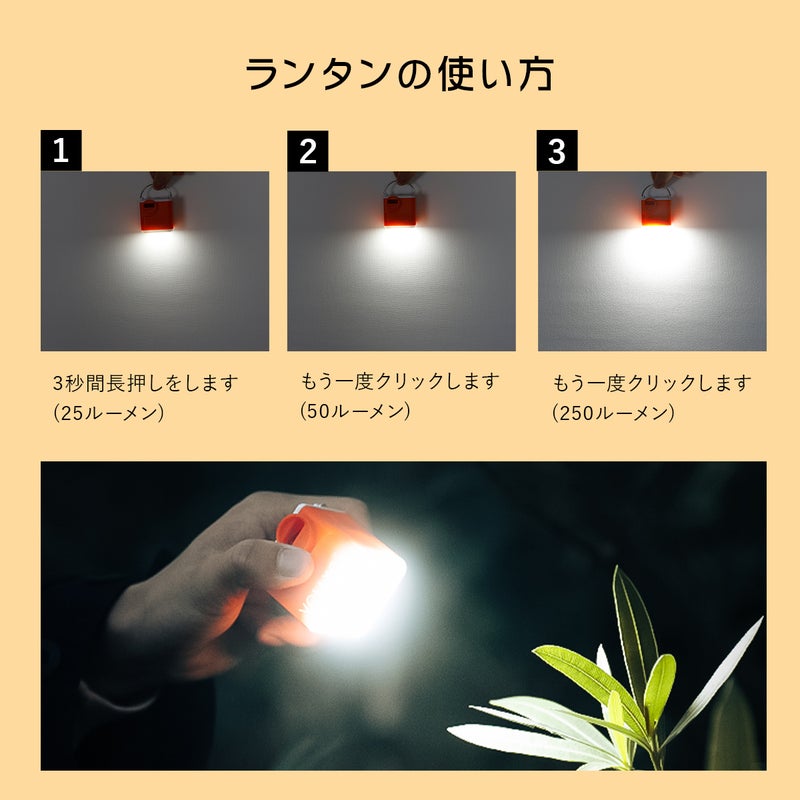 ランタンの使い方

1

3秒間長押しをします
(25ルーメン)

2

もう一度クリックします
(50ルーメン)

3

もう一度クリックします
(250ルーメン)